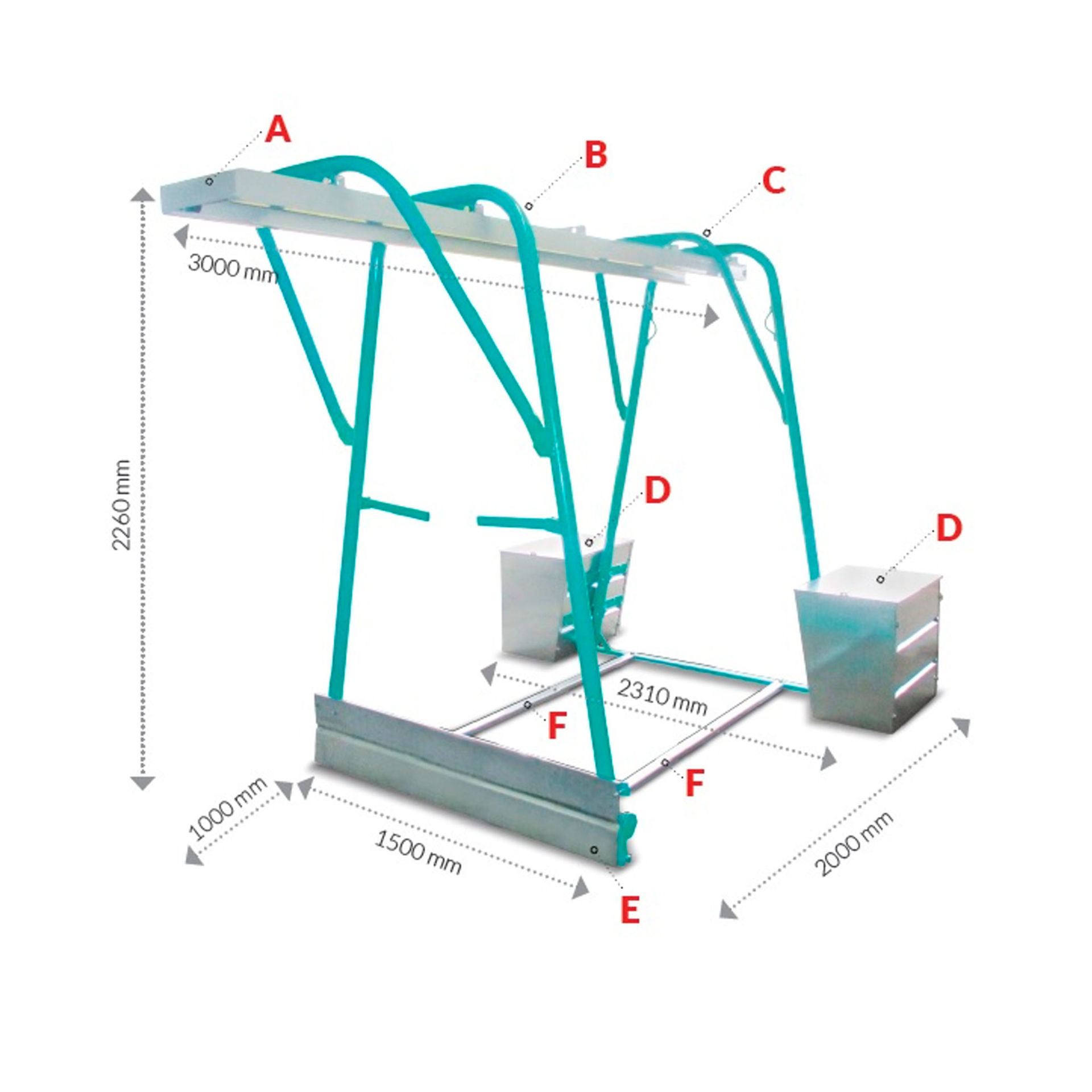 A
B
C
3000 mm
2260 mm
D
D
2310 mm
F
F
1000 mm
1500 mm
2000 mm
E