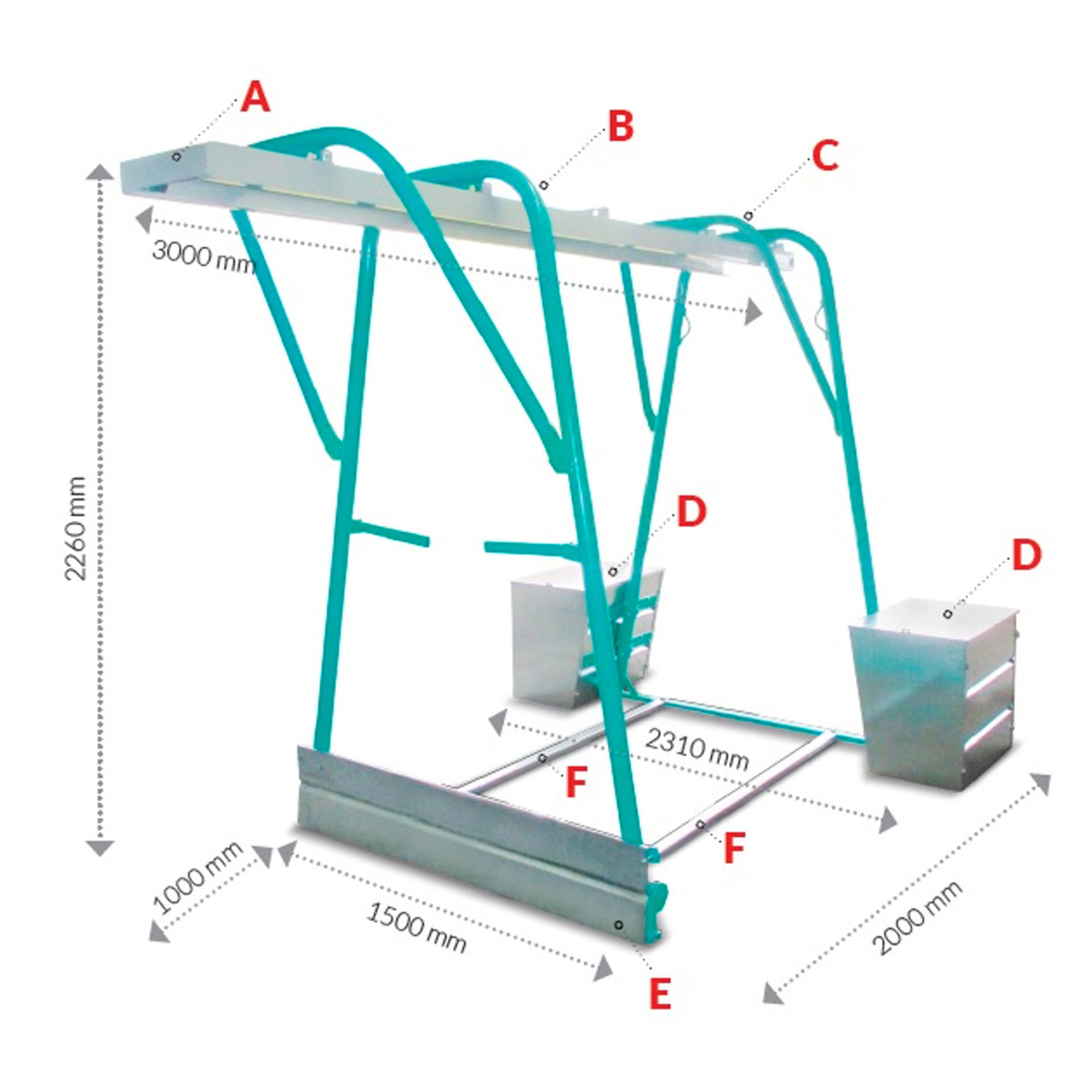 A
B
C
3000 mm
2260 mm
D
D
2310 mm
F
F
1000 mm
1500 mm
2000 mm
E